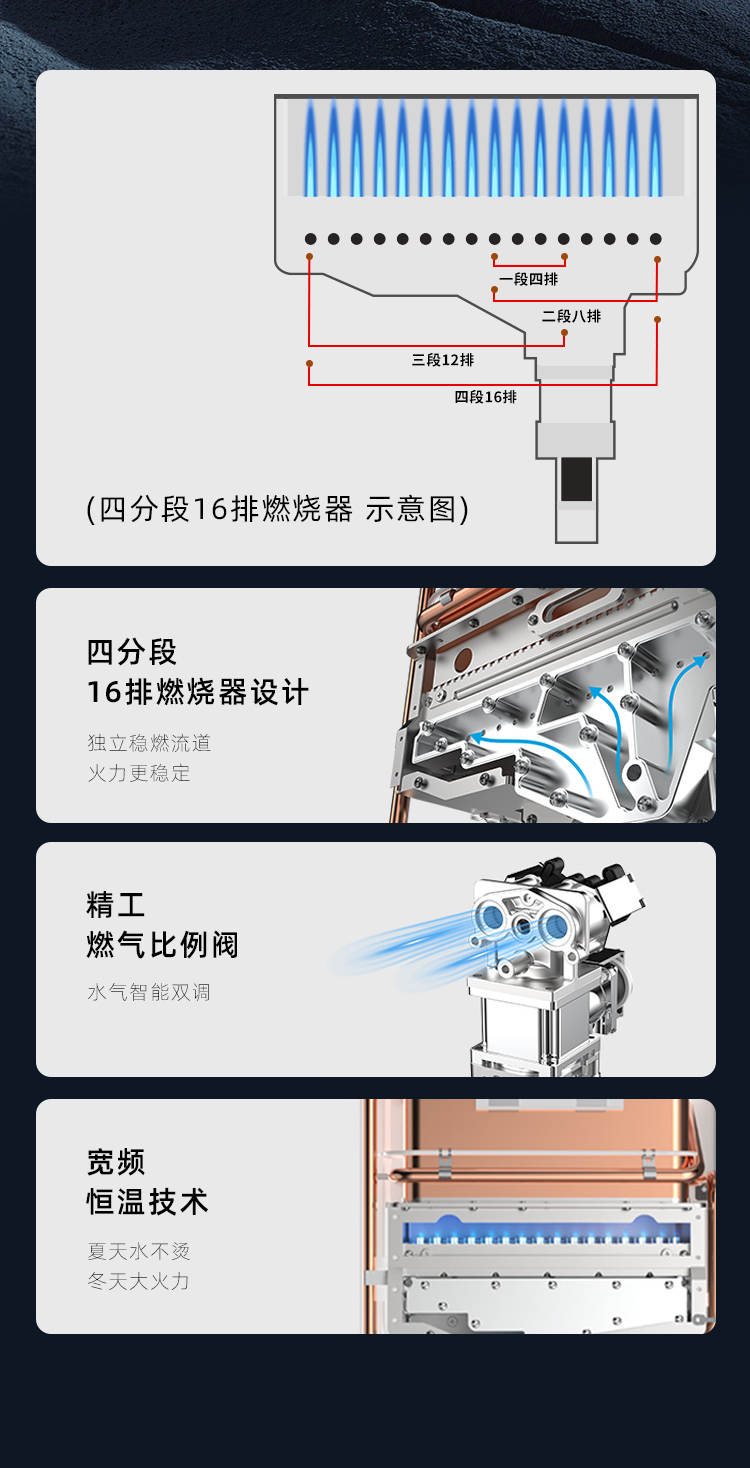 一段四排

二段八排

三段12排

四段16排

(四分段16排燃烧器 示意图)

四分段
16排燃烧器设计

独立稳燃流道
火力更稳定

精工
燃气比例阀

水气智能双调

宽频
恒温技术

夏天水不烫
冬天大火力